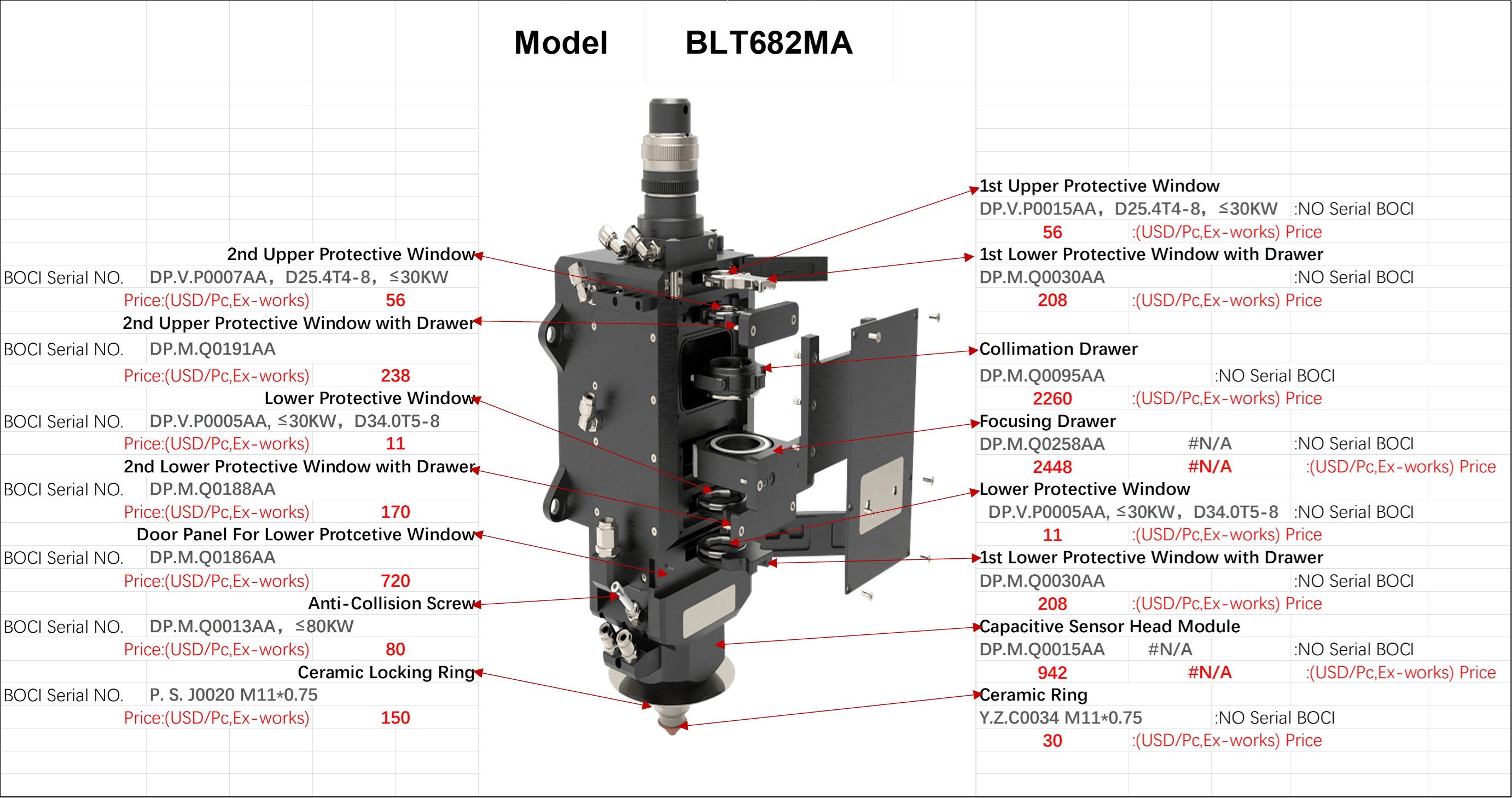 Model BLT682MA

2nd Upper Protective Window
BOCI Serial NO. DP.V.P0007AA, D25.4T4-8, ≤30KW
Price:(USD/Pc,Ex-works) 56

2nd Upper Protective Window with Drawer
BOCI Serial NO. DP.M.Q0191AA
Price:(USD/Pc,Ex-works) 238

Lower Protective Window
BOCI Serial NO. DP.V.P0005AA, ≤30KW, D34.0T5-8
Price:(USD/Pc,Ex-works) 11

2nd Lower Protective Window with Drawer
BOCI Serial NO. DP.M.Q0188AA
Price:(USD/Pc,Ex-works) 170

Door Panel For Lower Protcetive Window
BOCI Serial NO. DP.M.Q0186AA
Price:(USD/Pc,Ex-works) 720

Anti-Collision Screw
BOCI Serial NO. DP.M.Q0013AA, ≤80KW
Price:(USD/Pc,Ex-works) 80

Ceramic Locking Ring
BOCI Serial NO. P. S. J0020 M11*0.75
Price:(USD/Pc,Ex-works) 150

1st Upper Protective Window
DP.V.P0015AA, D25.4T4-8, ≤30KW :NO Serial BOCI
56 :(USD/Pc,Ex-works) Price

1st Lower Protective Window with Drawer
DP.M.Q0030AA :NO Serial BOCI
208 :(USD/Pc,Ex-works) Price

Collimation Drawer
DP.M.Q0095AA :NO Serial BOCI
2260 :(USD/Pc,Ex-works) Price

Focusing Drawer
DP.M.Q0258AA #N/A :NO Serial BOCI
2448 #N/A :(USD/Pc,Ex-works) Price

Lower Protective Window
DP.V.P0005AA, ≤30KW, D34.0T5-8 :NO Serial BOCI
11 :(USD/Pc,Ex-works) Price

1st Lower Protective Window with Drawer
DP.M.Q0030AA :NO Serial BOCI
208 :(USD/Pc,Ex-works) Price

Capacitive Sensor Head Module
DP.M.Q0015AA #N/A :NO Serial BOCI
942 #N/A :(USD/Pc,Ex-works) Price

Ceramic Ring
Y.Z.C0034 M11*0.75 :NO Serial BOCI
30 :(USD/Pc,Ex-works) Price